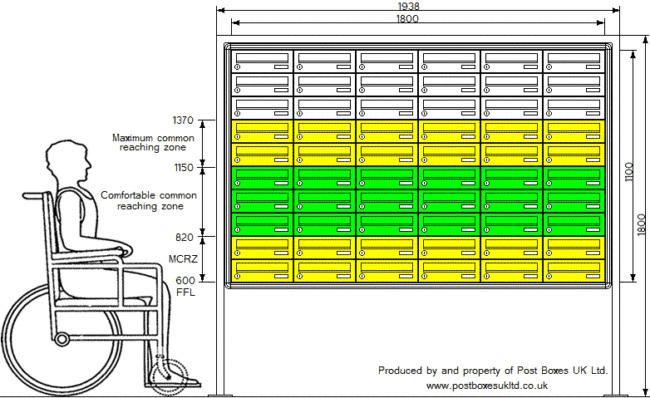 1938

1800

1370

Maximum common reaching zone

1150

Comfortable common reaching zone

820

MCRZ

600
FFL

1100

1800

Produced by and property of Post Boxes UK Ltd.
www.postboxesukltd.co.uk